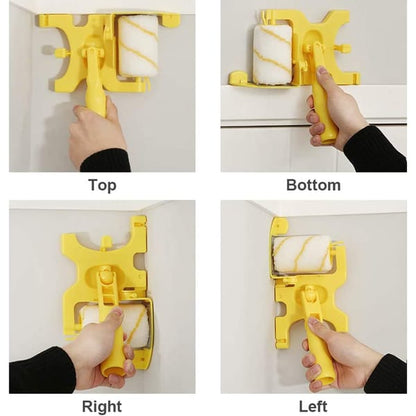 Top

Bottom

Right

Left