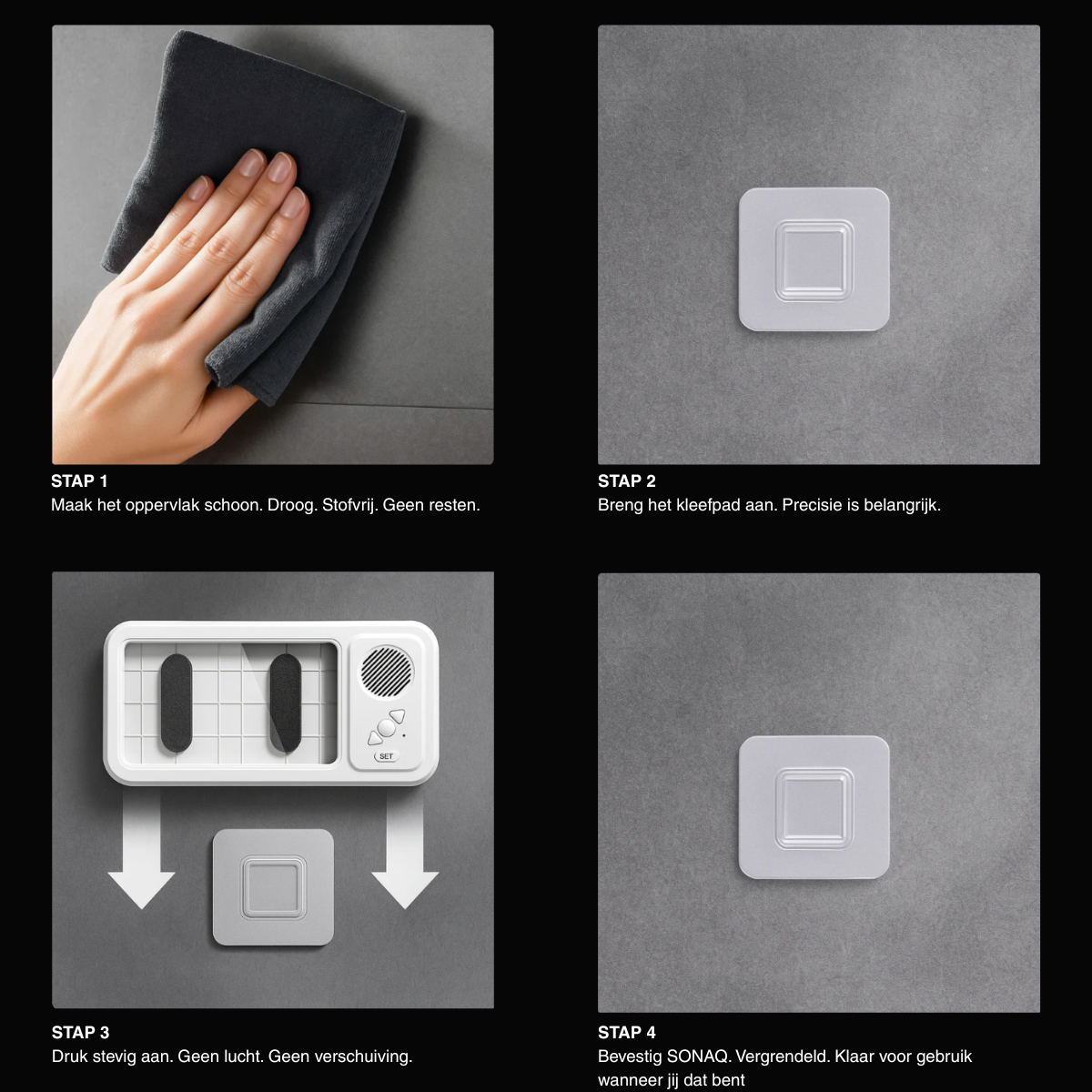 STAP 1
Maak het oppervlak schoon. Droog. Stofvrij. Geen resten.

STAP 2
Breng het kleefpad aan. Precisie is belangrijk.

SET

STAP 3
Druk stevig aan. Geen lucht. Geen verschuiving.

STAP 4
Bevestig SONAQ. Vergrendeld. Klaar voor gebruik wanneer jij dat bent